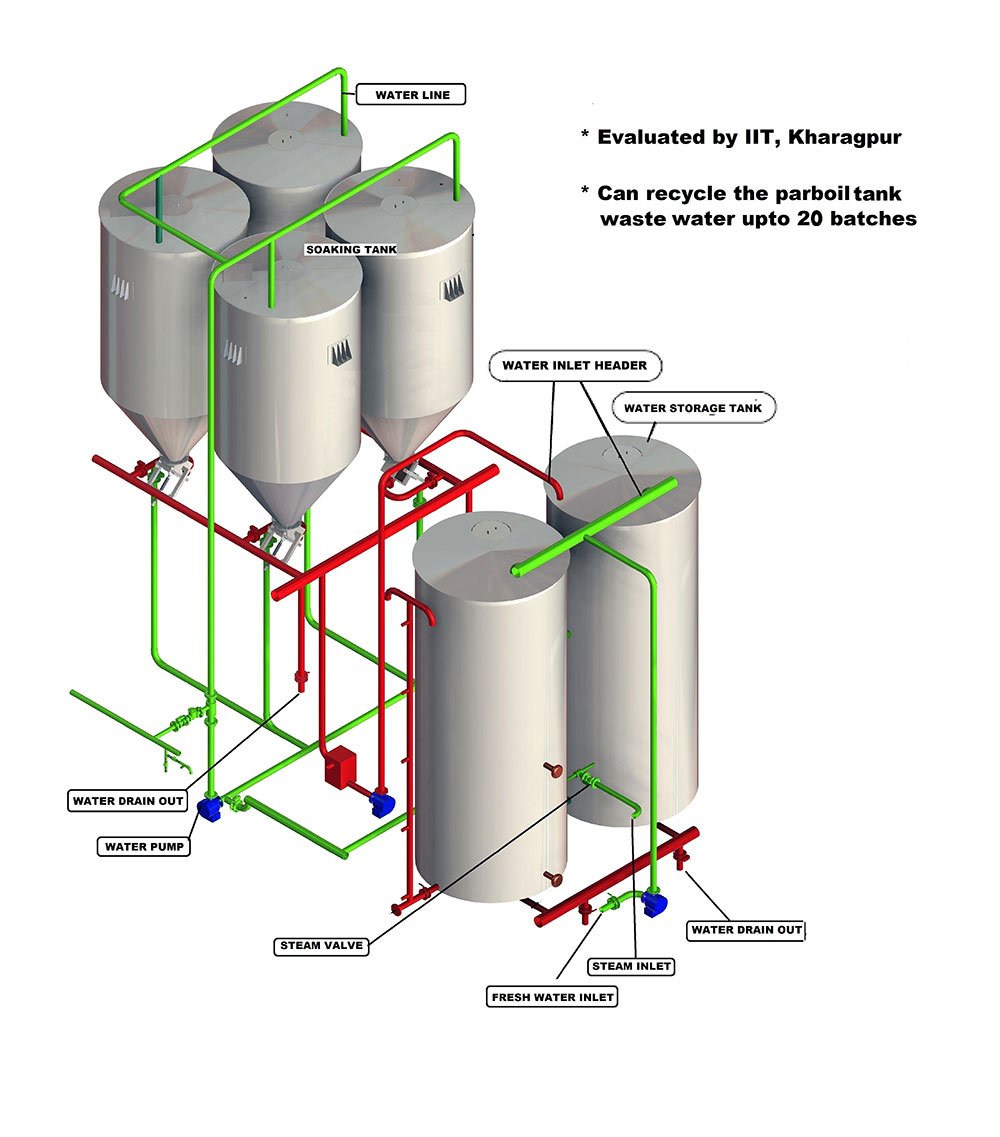 WATER LINE

* Evaluated by IIT, Kharagpur

* Can recycle the parboil tank waste water upto 20 batches

SOAKING TANK

WATER INLET HEADER

WATER STORAGE TANK

WATER DRAIN OUT

WATER PUMP

STEAM VALVE

WATER DRAIN OUT

STEAM INLET

FRESH WATER INLET